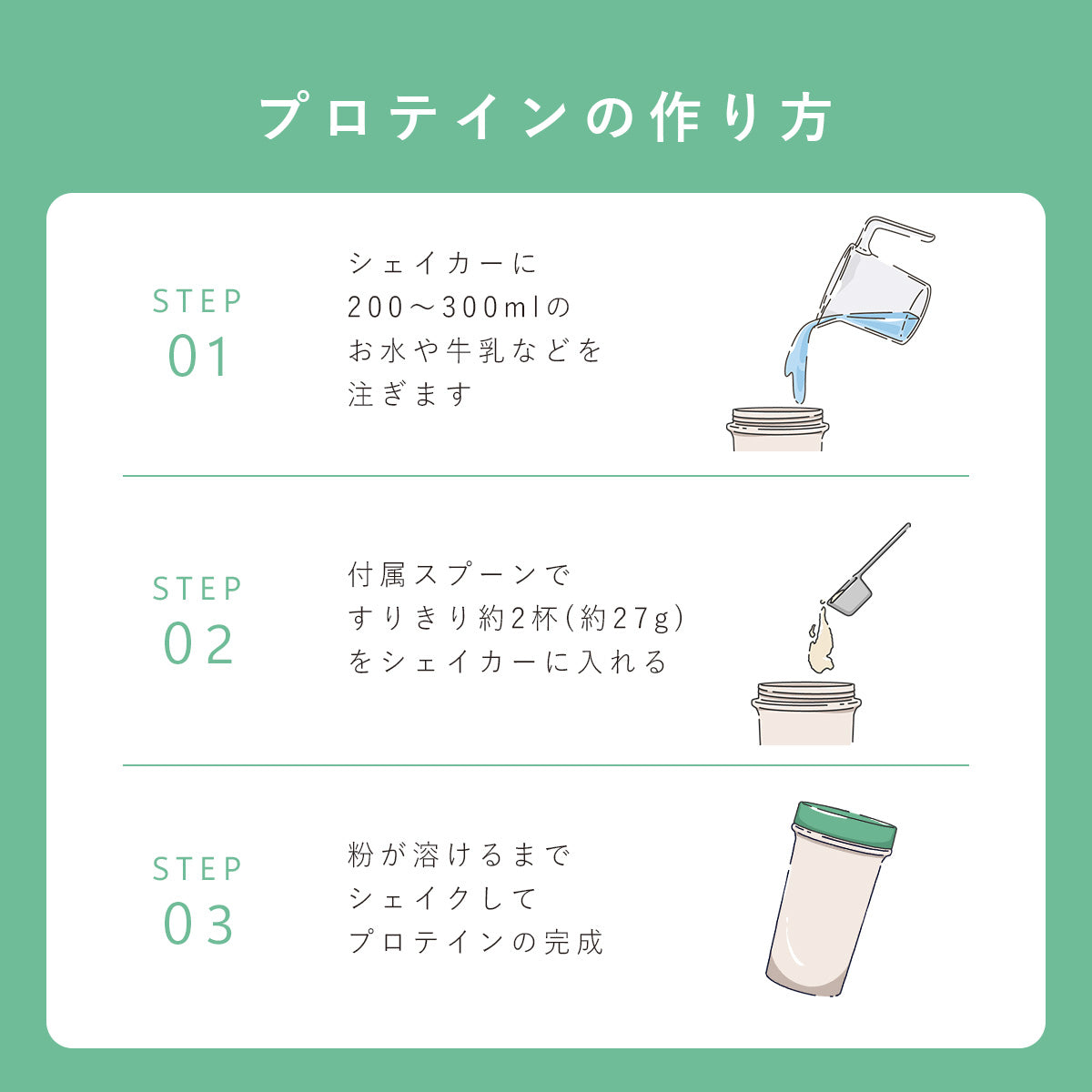 プロテインの作り方

STEP
01

シェイカーに
200〜300mlの
お水や牛乳などを
注ぎます

STEP
02

付属スプーンで
すりきり約2杯(約27g)
をシェイカーに入れる

STEP
03

粉が溶けるまで
シェイクして
プロテインの完成